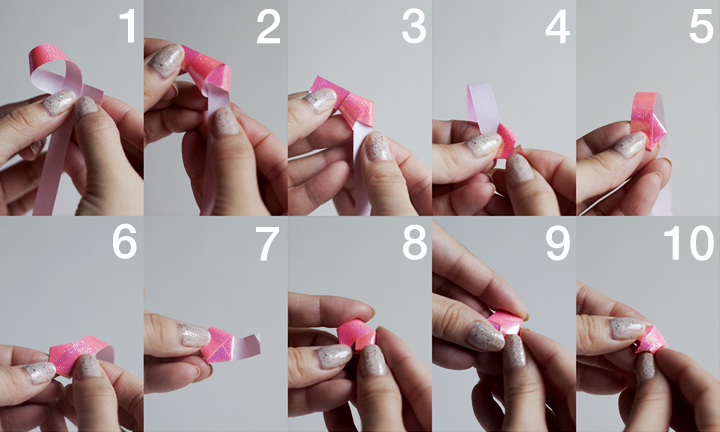 1
2
3
4
5
6
7
8
9
10